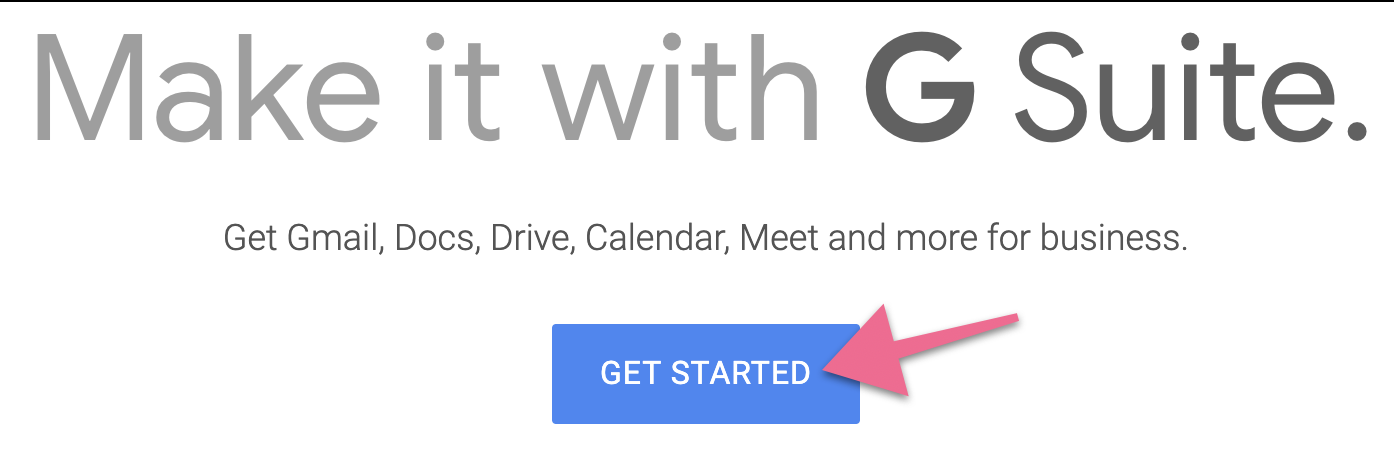 Make it with G Suite.

Get Gmail, Docs, Drive, Calendar, Meet and more for business.

GET STARTED