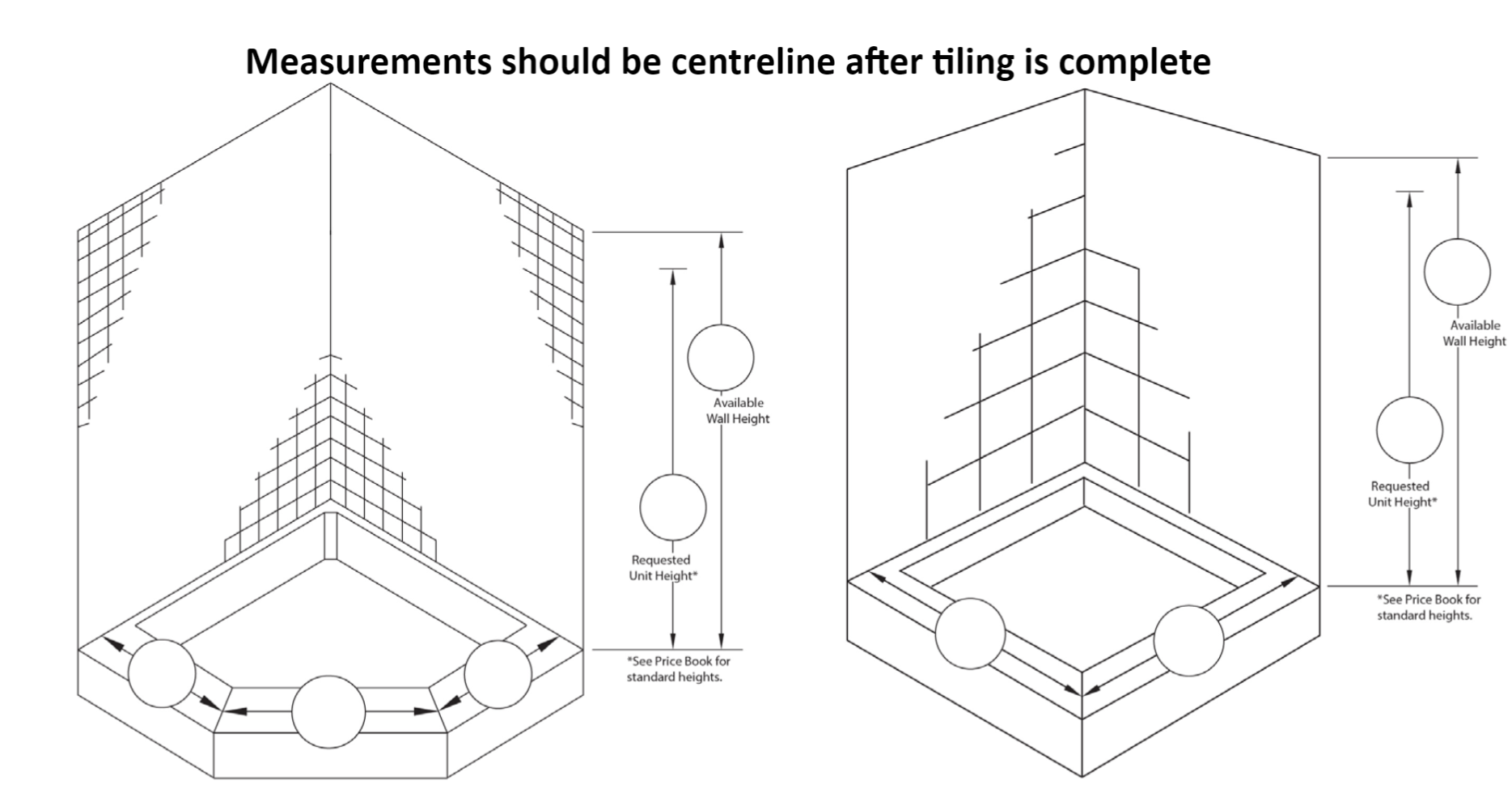 Measurements should be centreline after tiling is complete

Available Wall Height

Requested Unit Height*

*See Price Book for standard heights.

Available Wall Height

Requested Unit Height*

*See Price Book for standard heights.